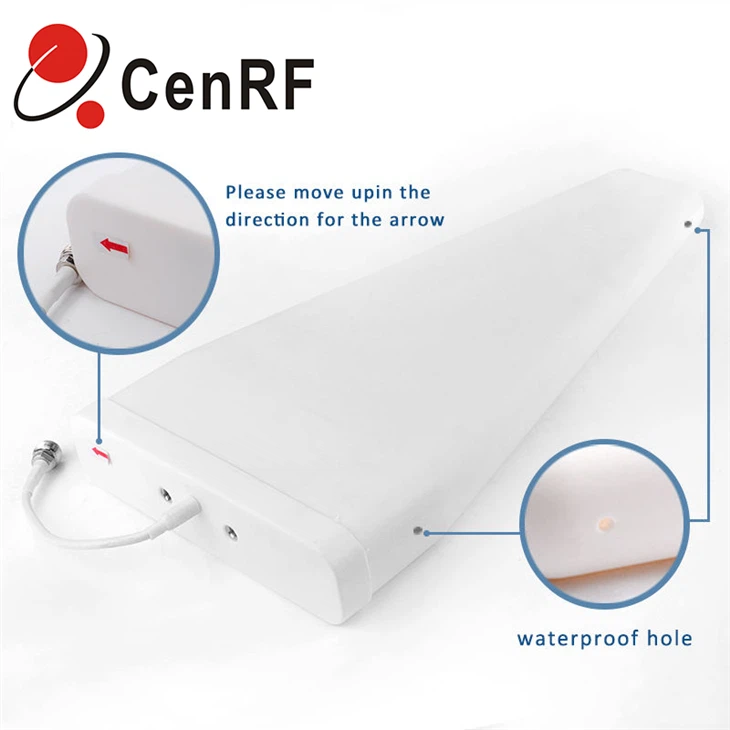 CenRF

Please move upin the direction for the arrow

waterproof hole